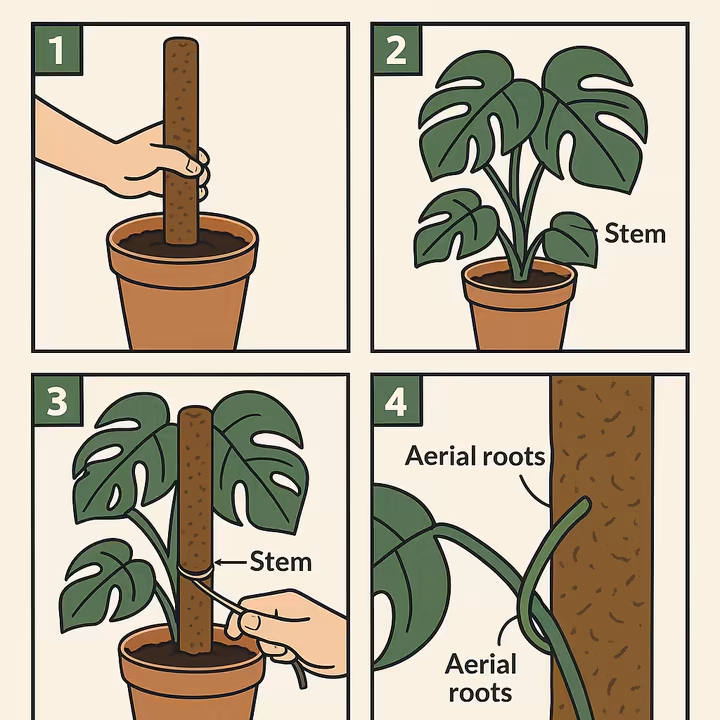 1

2

Stem

3

Stem

4

Aerial roots

Aerial roots